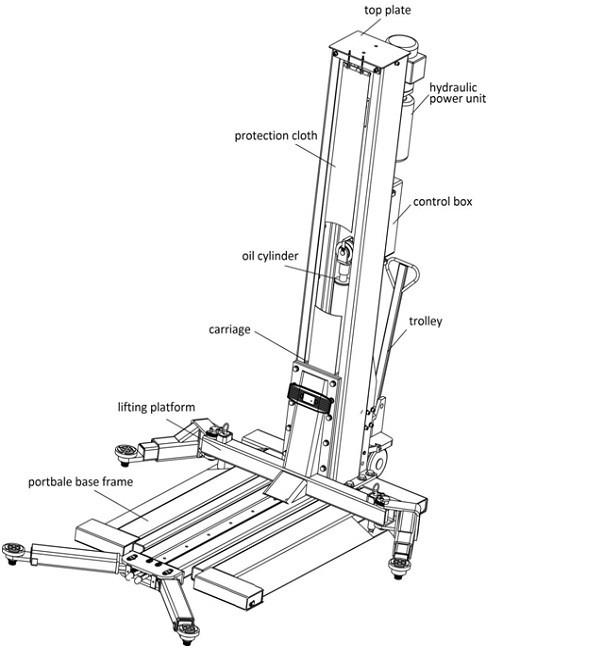 top plate

hydraulic power unit

protection cloth

control box

oil cylinder

trolley

carriage

lifting platform

portbale base frame